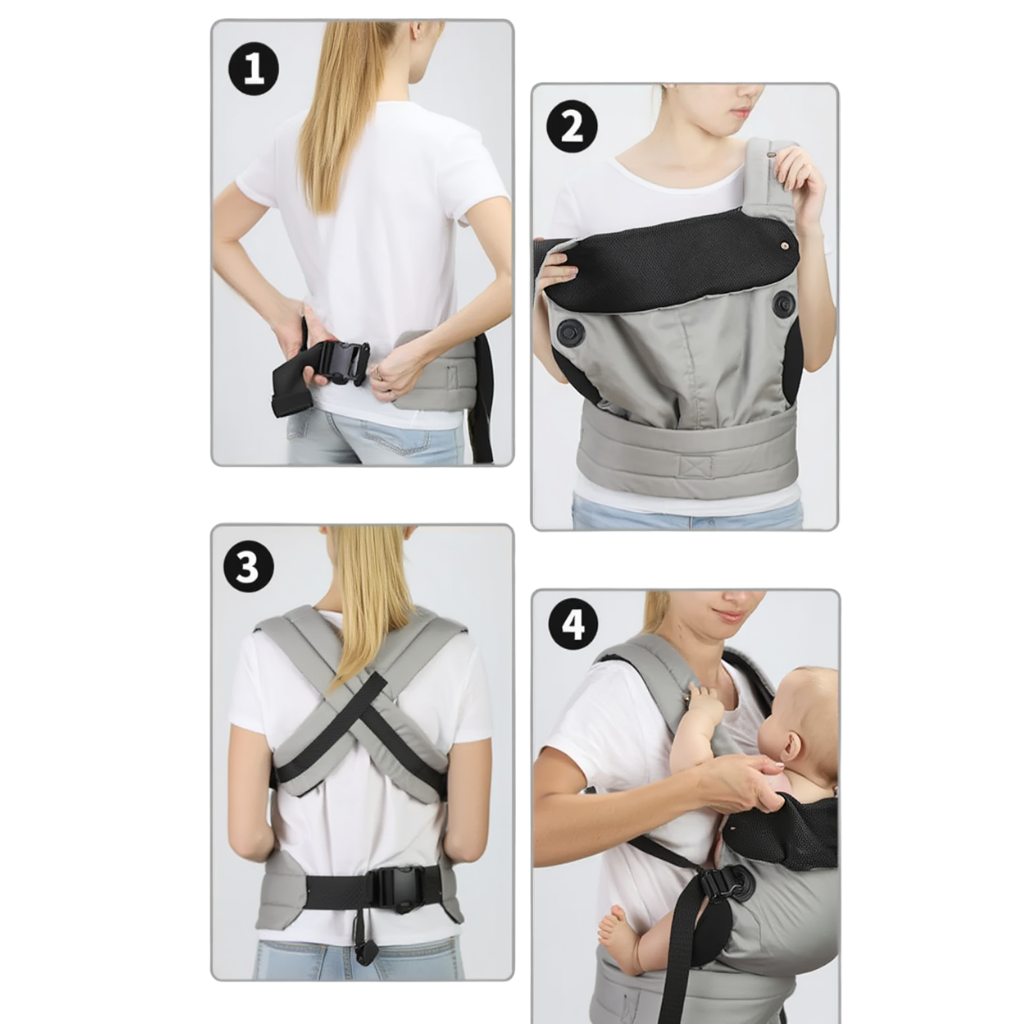 1

2

3

4